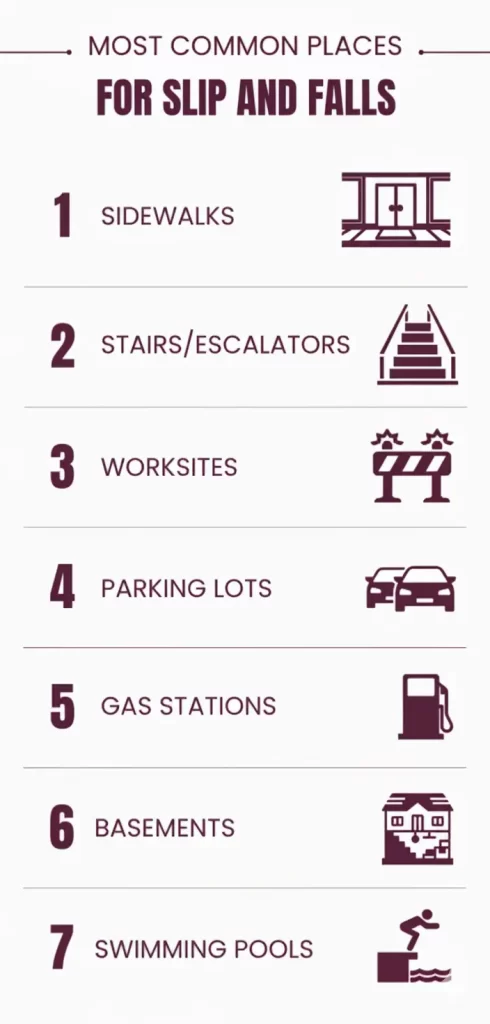 MOST COMMON PLACES
FOR SLIP AND FALLS

1 SIDEWALKS

2 STAIRS/ESCALATORS

3 WORKSITES

4 PARKING LOTS

5 GAS STATIONS

6 BASEMENTS

7 SWIMMING POOLS