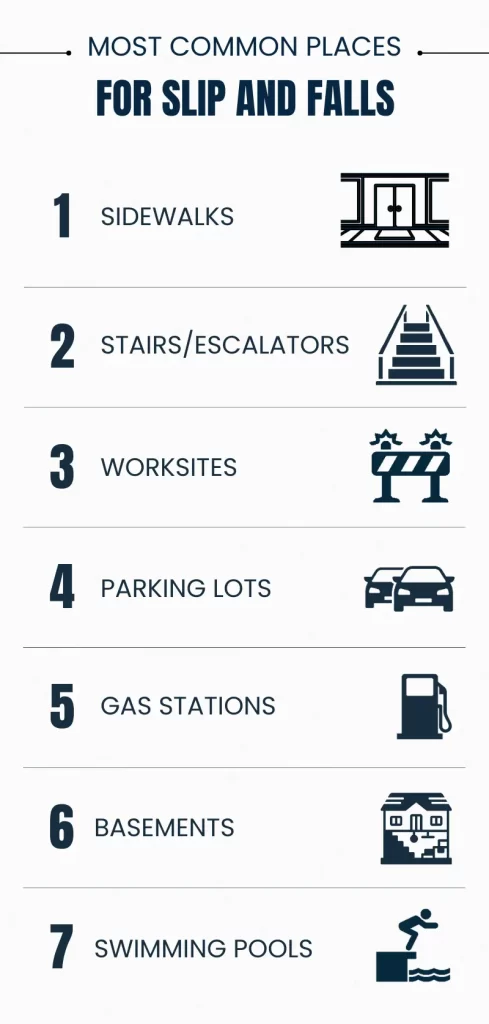 MOST COMMON PLACES
FOR SLIP AND FALLS

1 SIDEWALKS

2 STAIRS/ESCALATORS

3 WORKSITES

4 PARKING LOTS

5 GAS STATIONS

6 BASEMENTS

7 SWIMMING POOLS