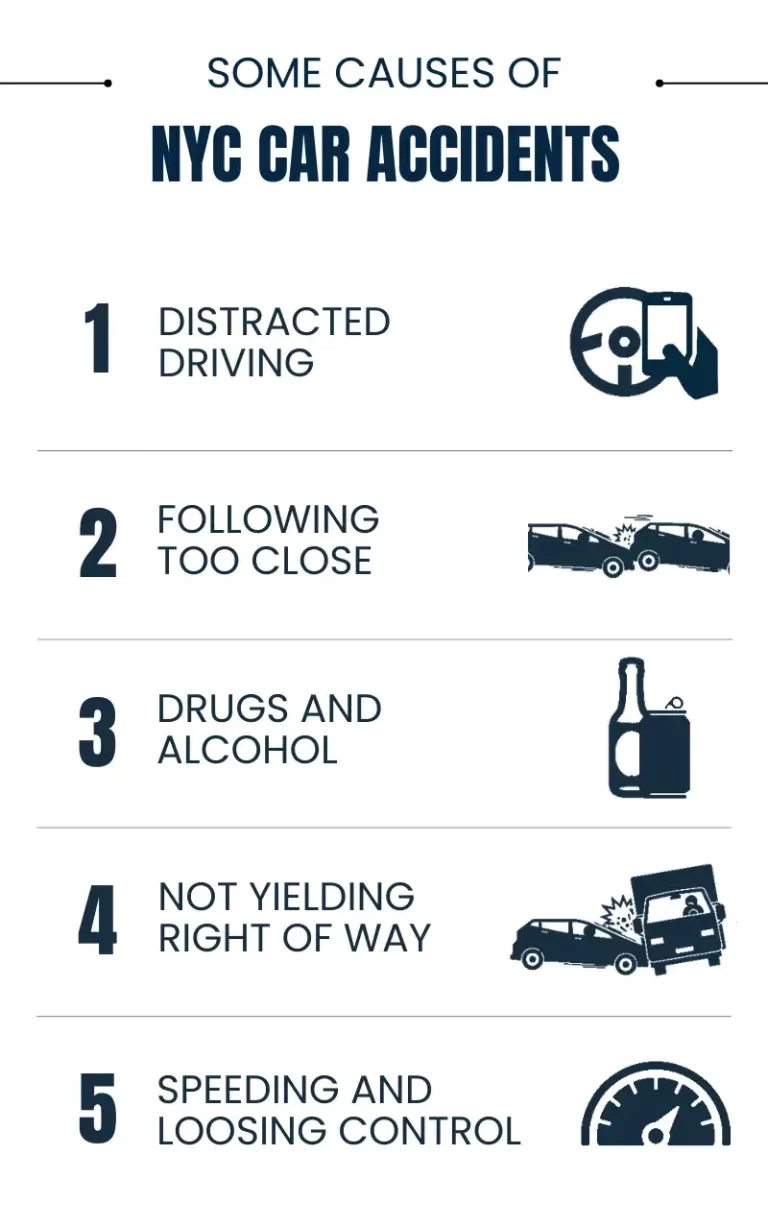 SOME CAUSES OF
NYC CAR ACCIDENTS

1 DISTRACTED DRIVING

2 FOLLOWING TOO CLOSE

3 DRUGS AND ALCOHOL

4 NOT YIELDING RIGHT OF WAY

5 SPEEDING AND LOOSING CONTROL