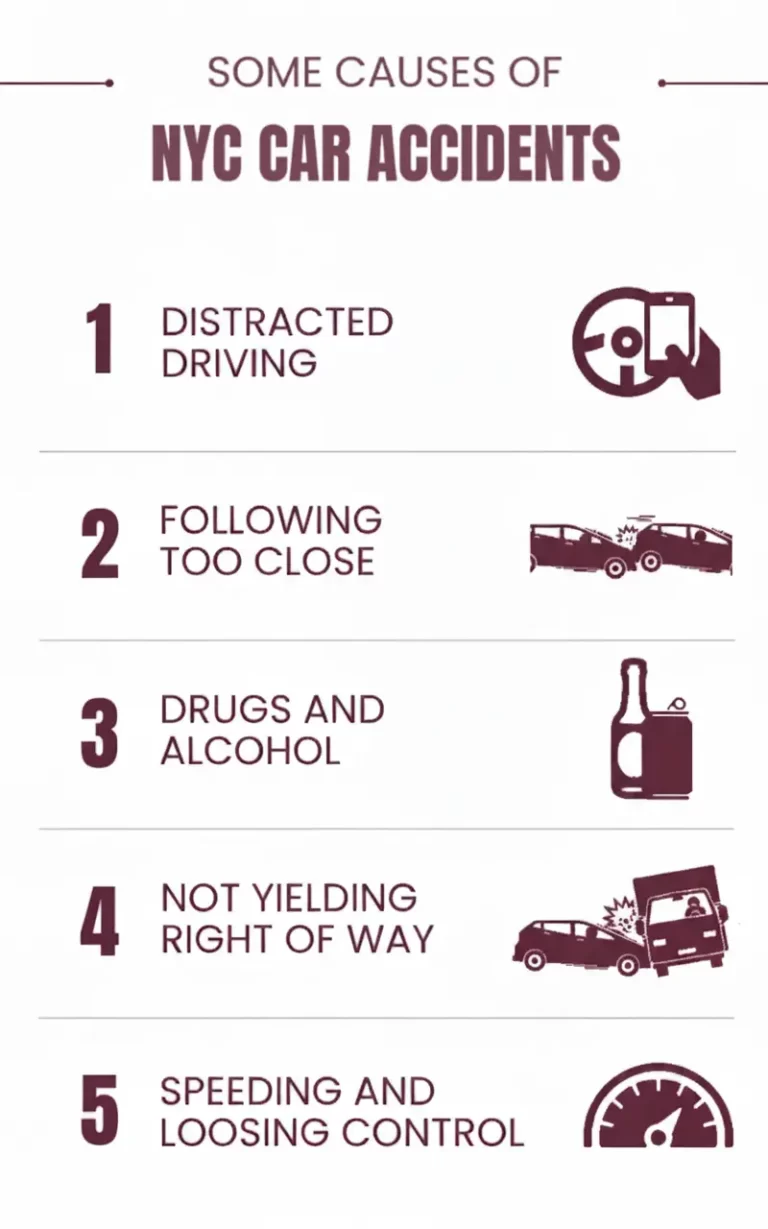 SOME CAUSES OF

NYC CAR ACCIDENTS

1 DISTRACTED DRIVING

2 FOLLOWING TOO CLOSE

3 DRUGS AND ALCOHOL

4 NOT YIELDING RIGHT OF WAY

5 SPEEDING AND LOOSING CONTROL